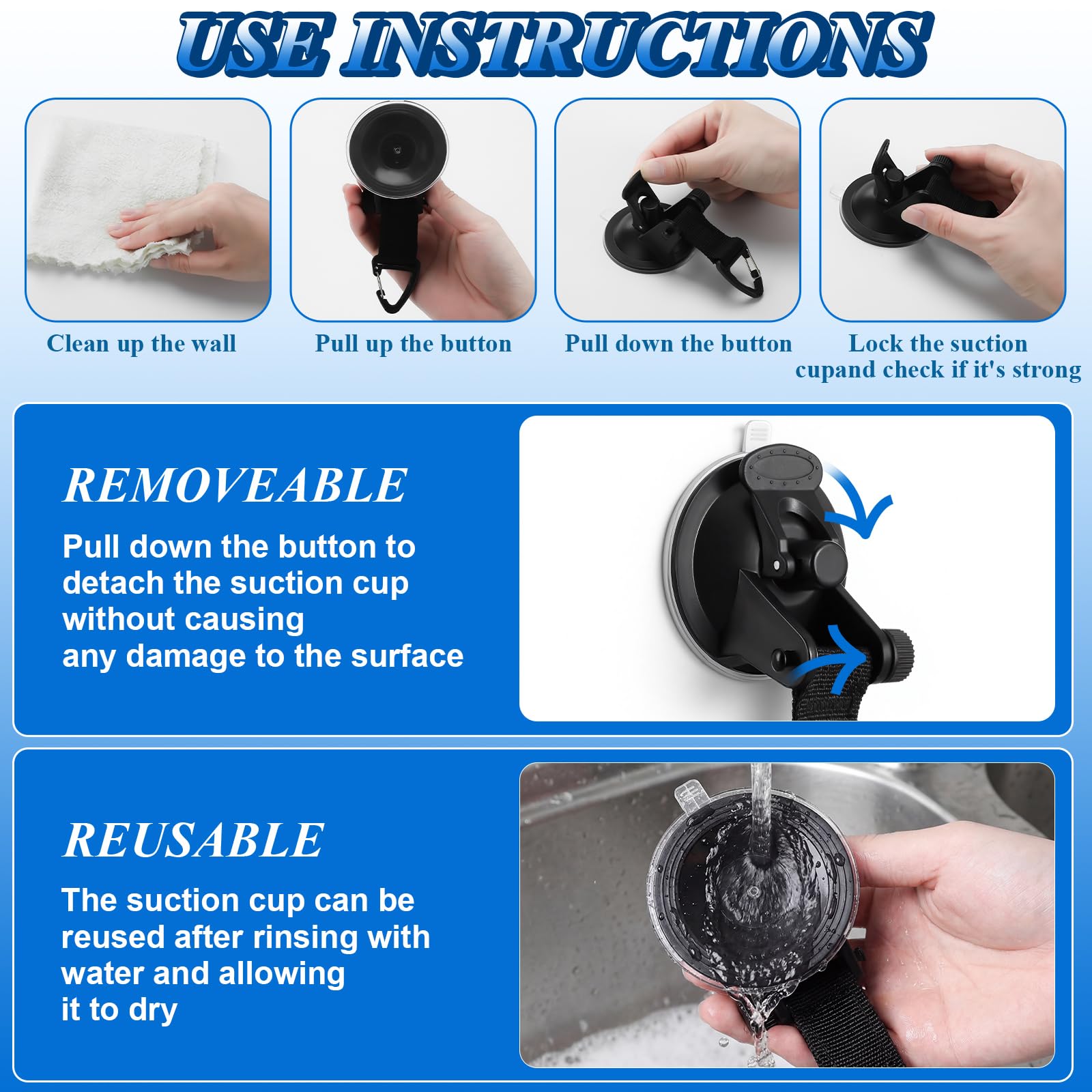 USE INSTRUCTIONS

Clean up the wall

Pull up the button

Pull down the button

Lock the suction cupand check if it's strong

REMOVEABLE

Pull down the button to detach the suction cup without causing any damage to the surface

REUSABLE

The suction cup can be reused after rinsing with water and allowing it to dry